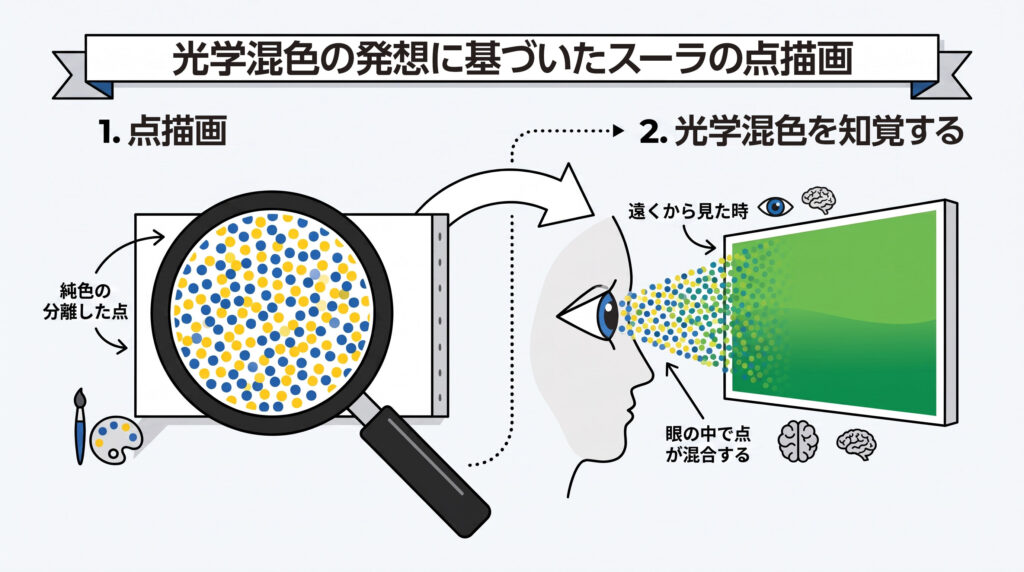 光学混色の発想に基づいたスーラの点描画

1. 点描画

純色の分離した点

2. 光学混色を知覚する

遠くから見た時

眼の中で点が混合する